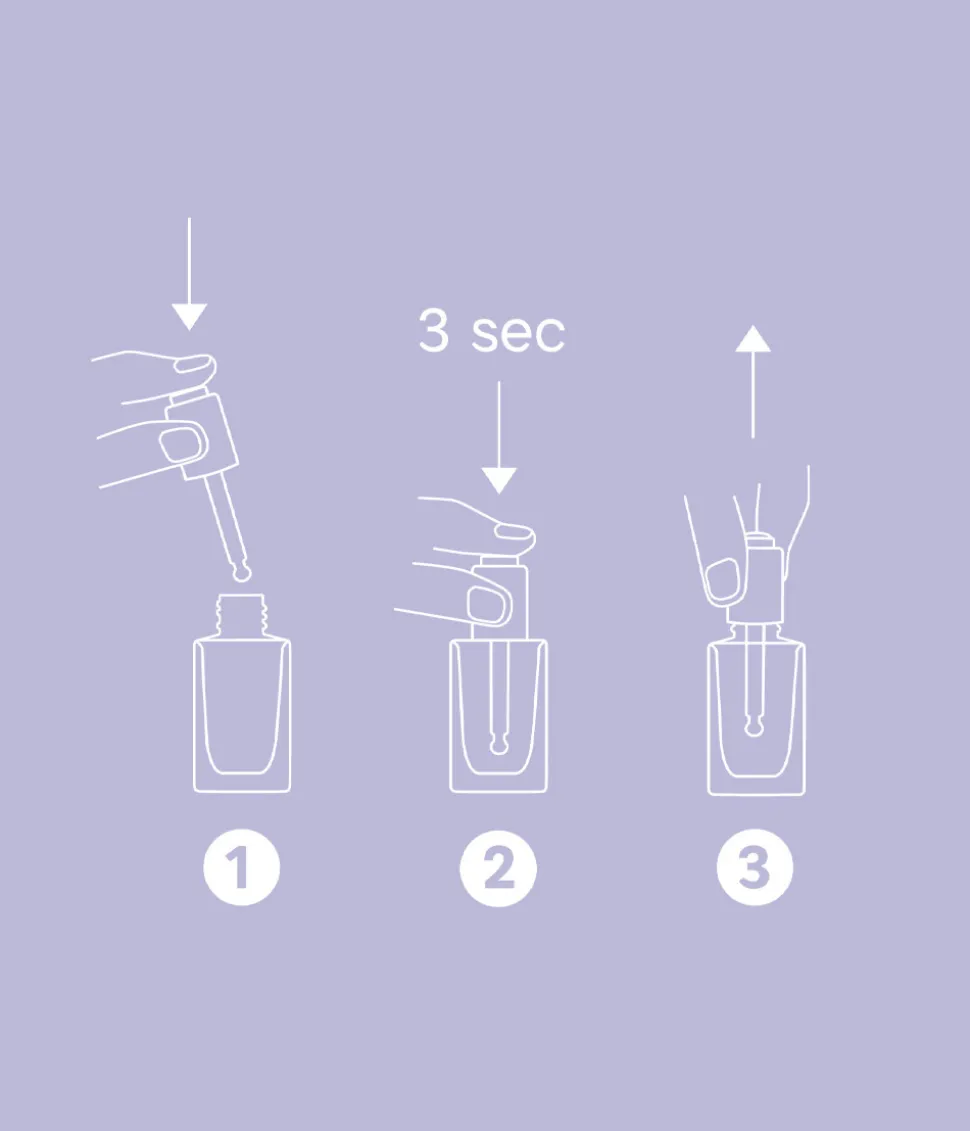 3 sec

1

2

3